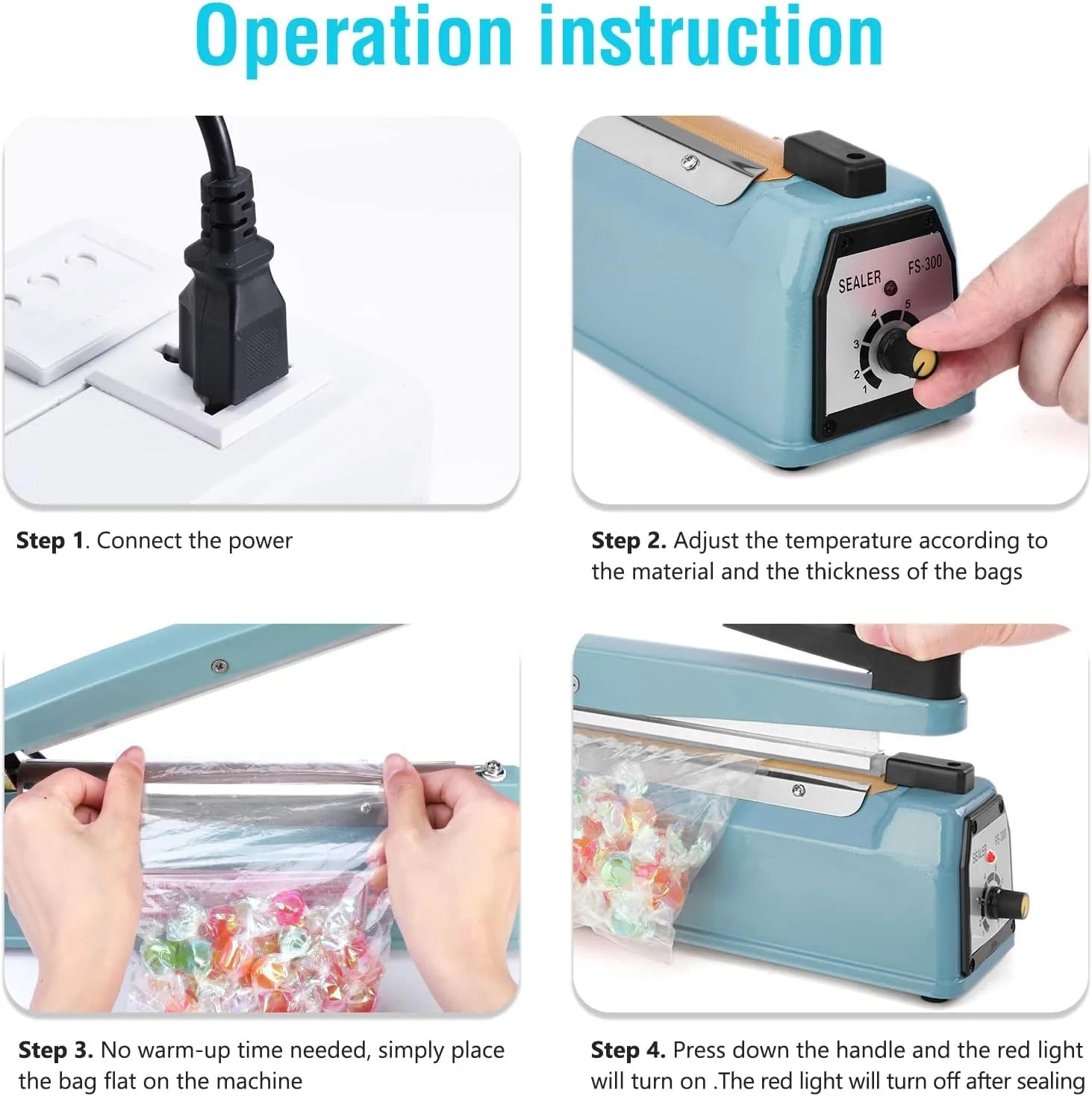 Operation instruction

SEALER FS-300
1 2 3 4 5

Step 1. Connect the power

Step 2. Adjust the temperature according to the material and the thickness of the bags

SEALER FS-300

Step 3. No warm-up time needed, simply place the bag flat on the machine

Step 4. Press down the handle and the red light will turn on .The red light will turn off after sealing