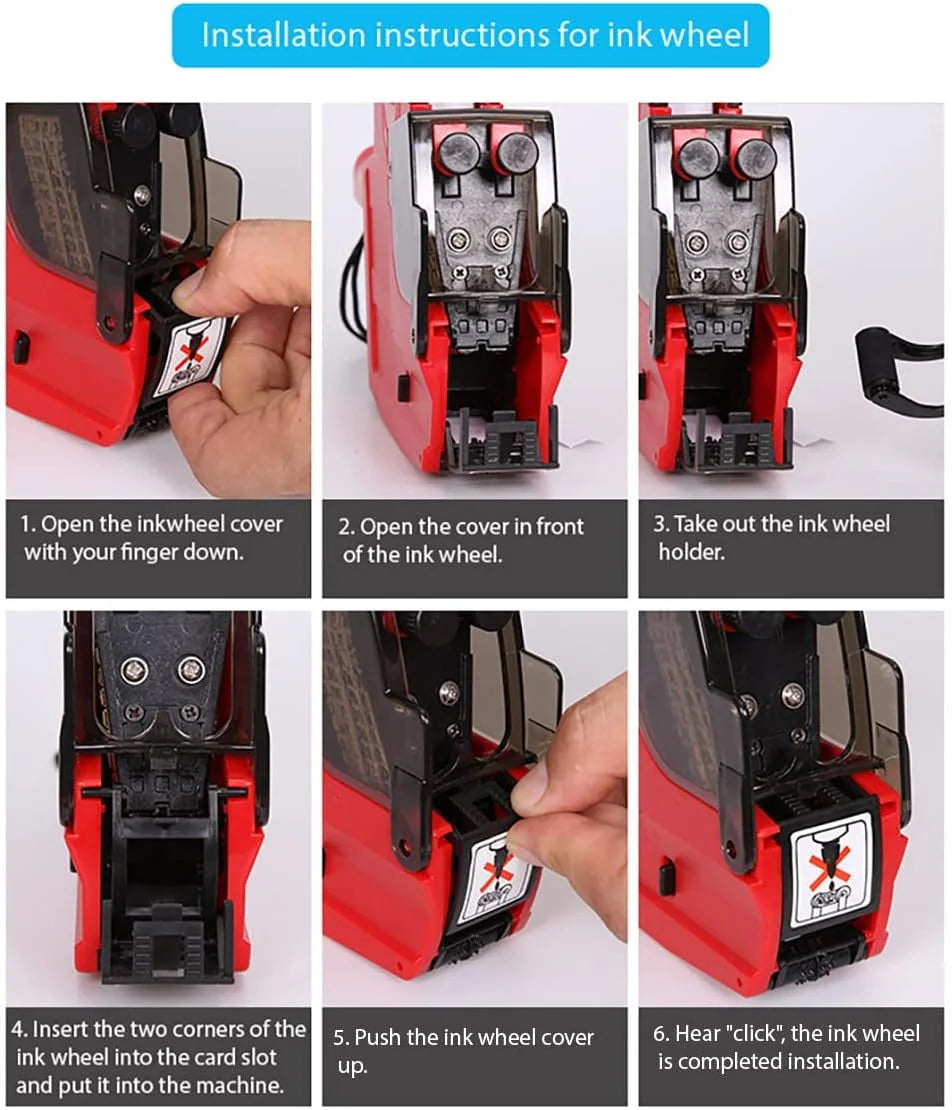 Installation instructions for ink wheel

1. Open the inkwheel cover with your finger down.

2. Open the cover in front of the ink wheel.

3. Take out the ink wheel holder.

4. Insert the two corners of the ink wheel into the card slot and put it into the machine.

5. Push the ink wheel cover up.

6. Hear "click", the ink wheel is completed installation.