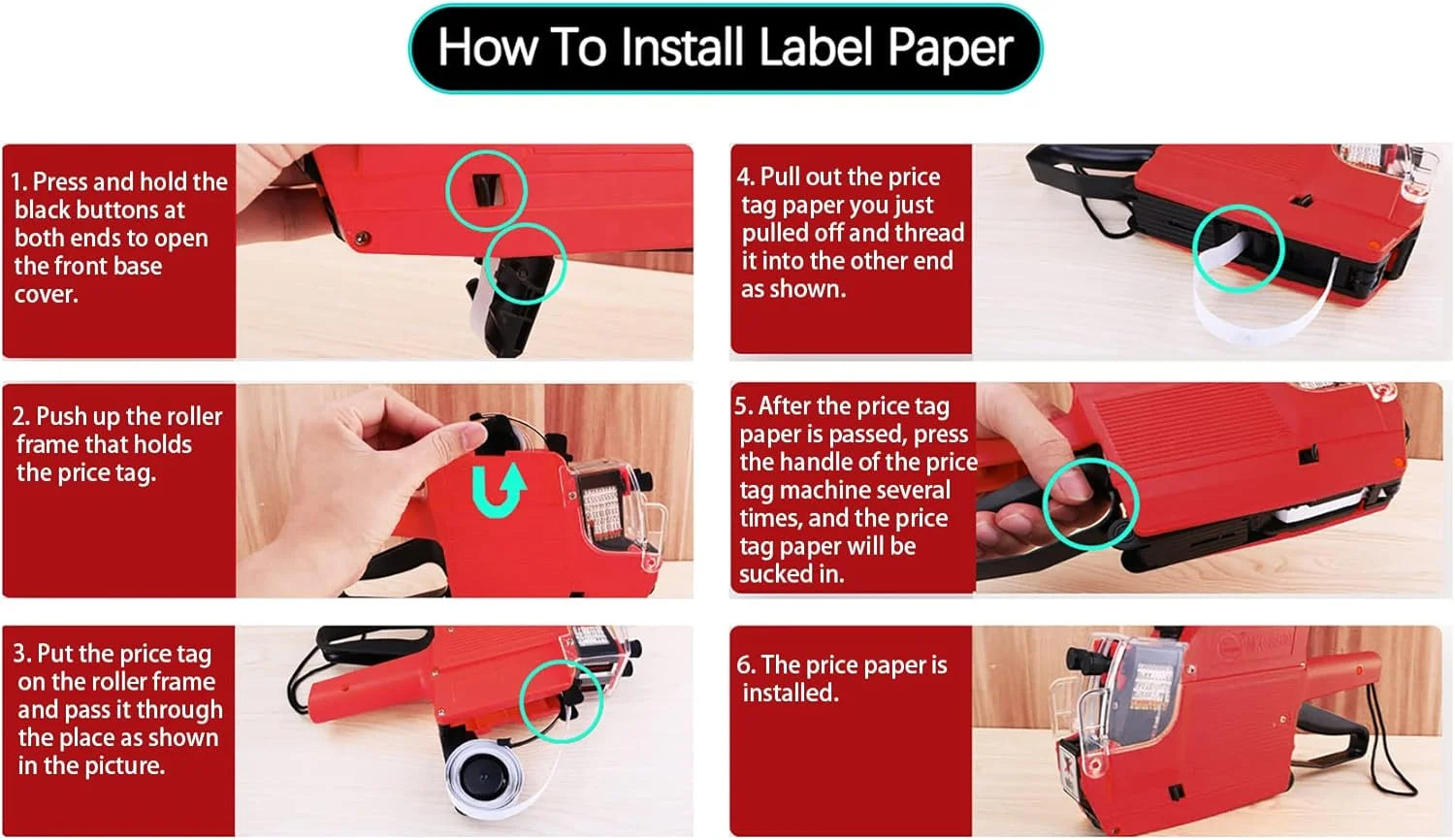 How To Install Label Paper

1. Press and hold the black buttons at both ends to open the front base cover.

2. Push up the roller frame that holds the price tag.

3. Put the price tag on the roller frame and pass it through the place as shown in the picture.

4. Pull out the price tag paper you just pulled off and thread it into the other end as shown.

5. After the price tag paper is passed, press the handle of the price tag machine several times, and the price tag paper will be sucked in.

6. The price paper is installed.